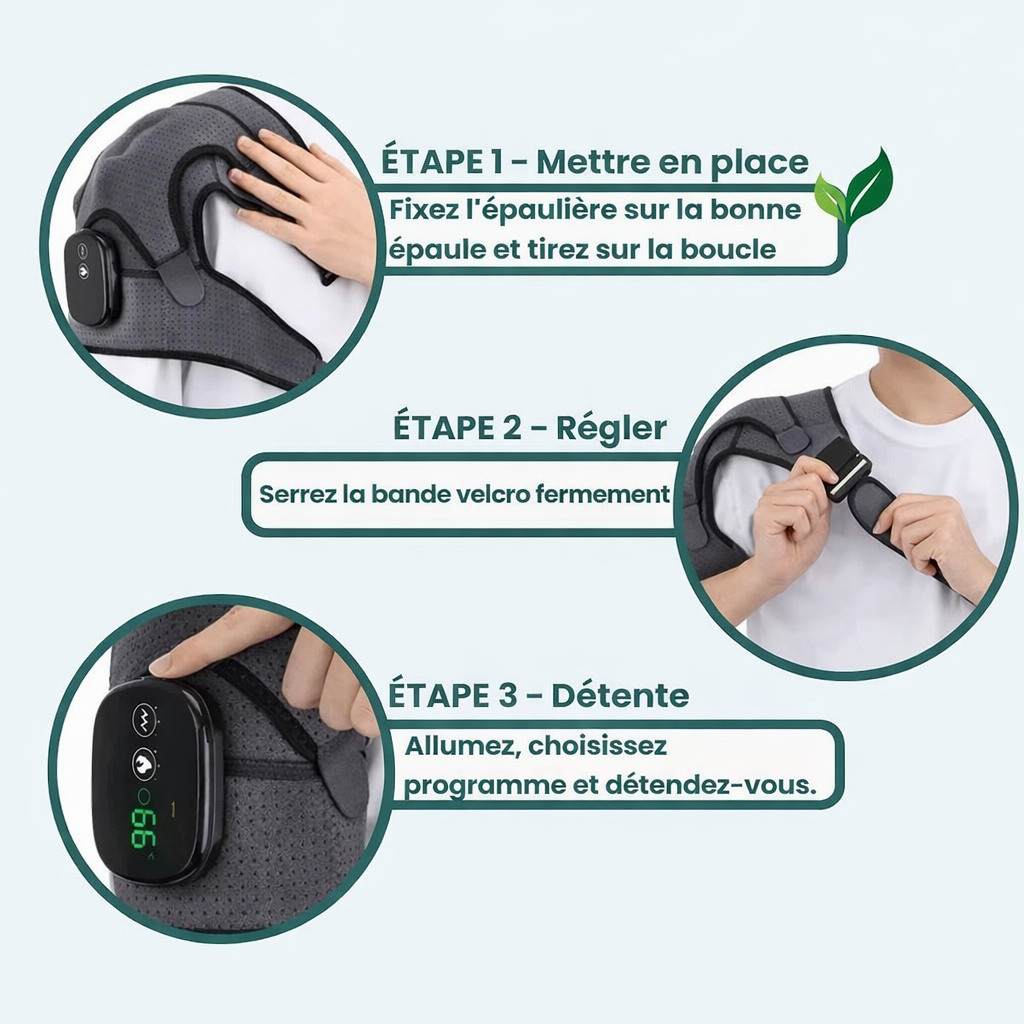 ÉTAPE 1 - Mettre en place

Fixez l'épaulière sur la bonne épaule et tirez sur la boucle

ÉTAPE 2 - Régler

Serrez la bande velcro fermement

ÉTAPE 3 - Détente

Allumez, choisissez programme et détendez-vous.

99

1